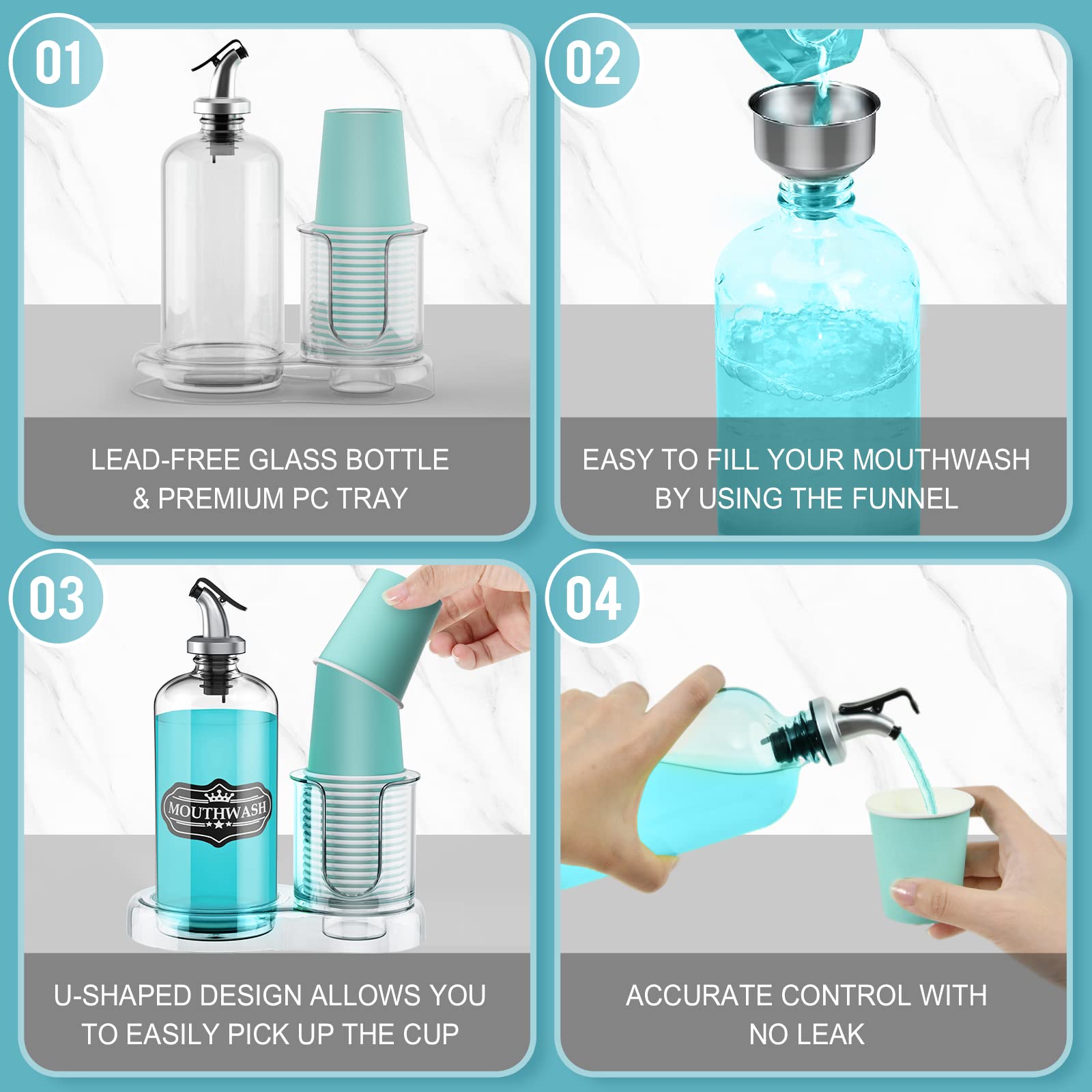 01

LEAD-FREE GLASS BOTTLE & PREMIUM PC TRAY

02

EASY TO FILL YOUR MOUTHWASH BY USING THE FUNNEL

03

MOUTHWASH

U-SHAPED DESIGN ALLOWS YOU TO EASILY PICK UP THE CUP

04

ACCURATE CONTROL WITH NO LEAK